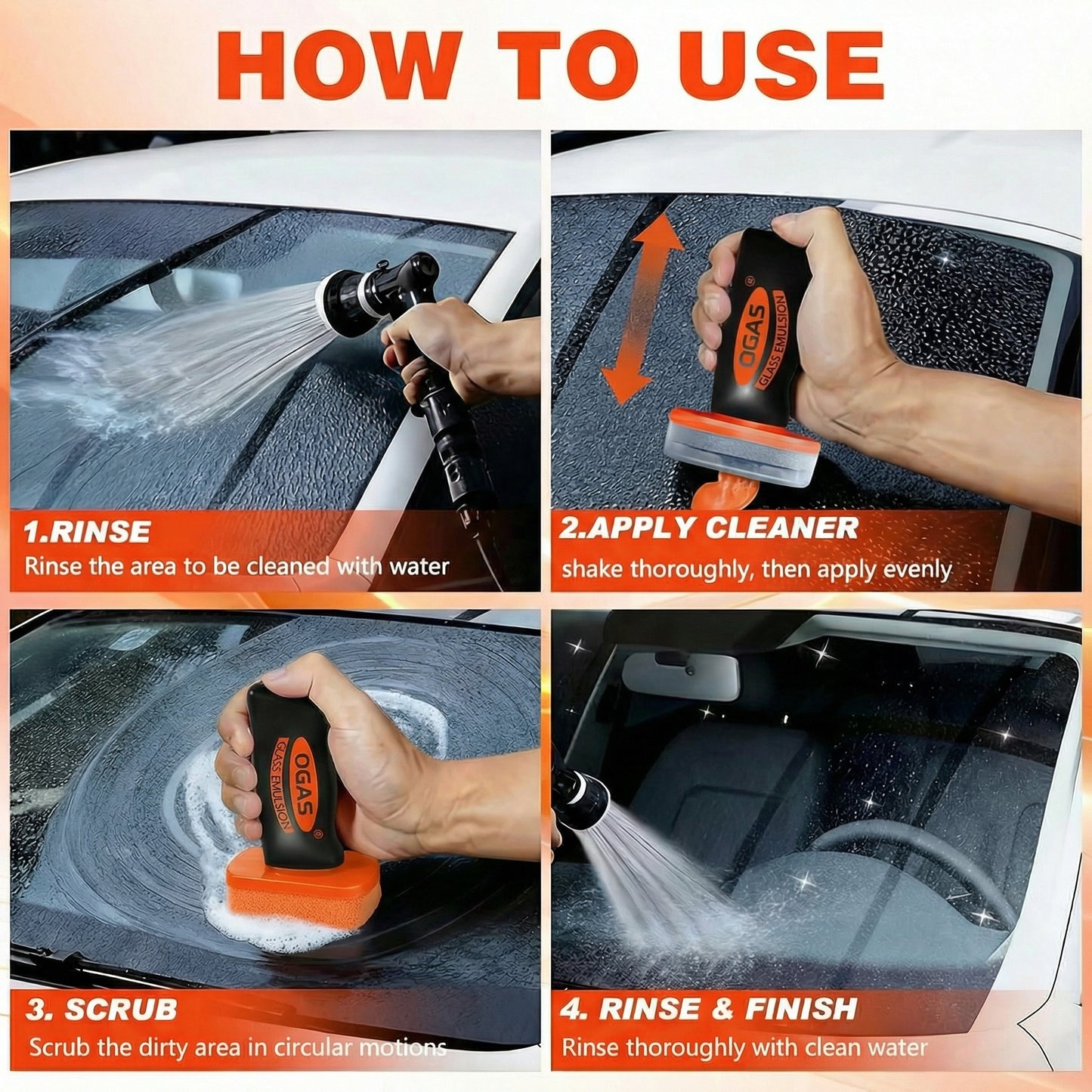 HOW TO USE

1.RINSE
Rinse the area to be cleaned with water

OGAS
GLASS EMULSION

2.APPLY CLEANER
shake thoroughly, then apply evenly

OGAS
GLASS EMULSION

3. SCRUB
Scrub the dirty area in circular motions

4. RINSE & FINISH
Rinse thoroughly with clean water