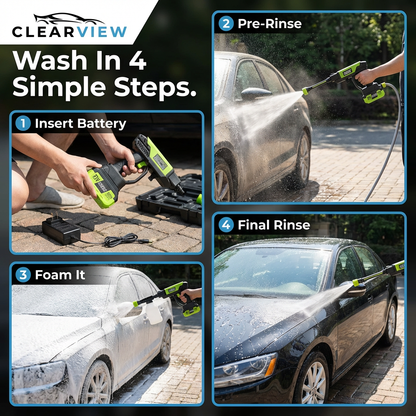 CLEARVIEW

Wash In 4 Simple Steps.

1 Insert Battery

2 Pre-Rinse

3 Foam It

4 Final Rinse